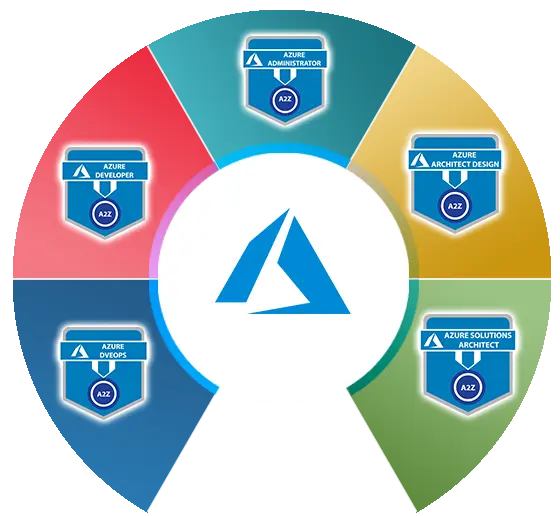 AZURE ADMINISTRATOR

A2Z

AZURE DEVELOPER

A2Z

AZURE ARCHITECT DESIGN

A2Z

AZURE DVEOPS

A2Z

AZURE SOLUTIONS ARCHITECT

A2Z